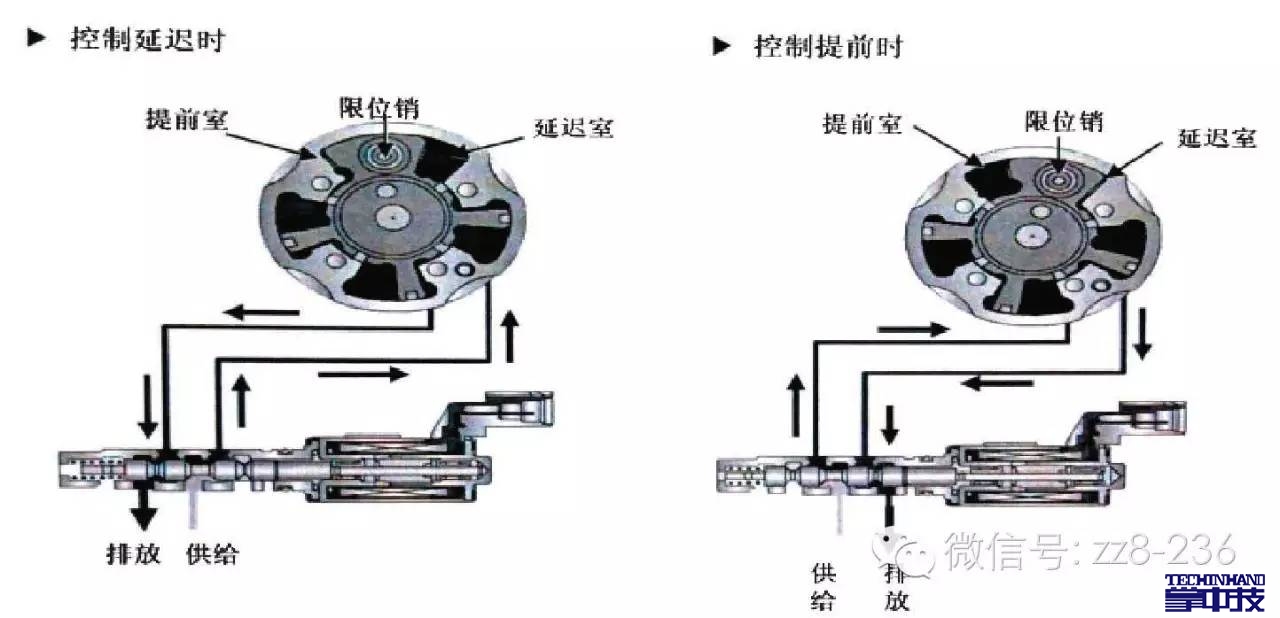 ▶ 控制延迟时

提前室
限位销
延迟室

排放 供给

▶ 控制提前时

提前室
限位销
延迟室

供给
排放

微信号: zz8-236

TECHINHAND
掌中技