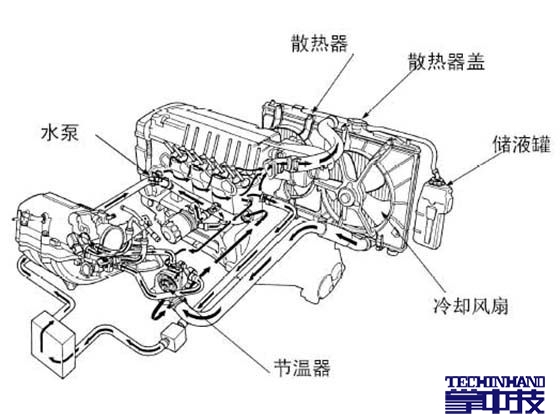 散热器
散热器盖
水泵
储液罐
冷却风扇
节温器
TECHINHAND
掌中技