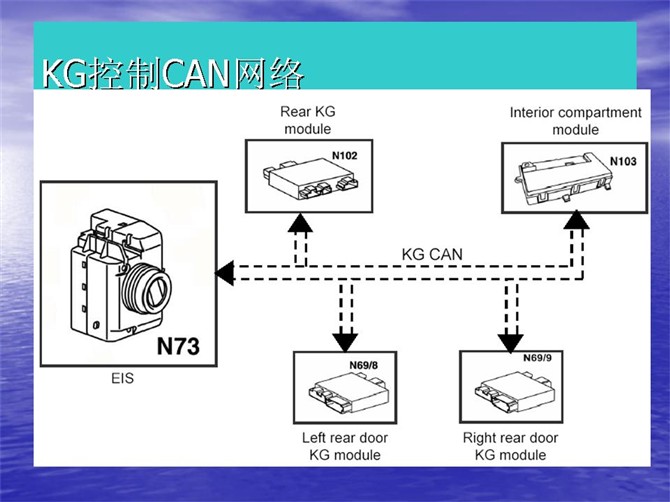 KG控制CAN网络

Rear KG module

N102

Interior compartment module

N103

KG CAN

N73

EIS

N69/8

Left rear door KG module

N69/9

Right rear door KG module